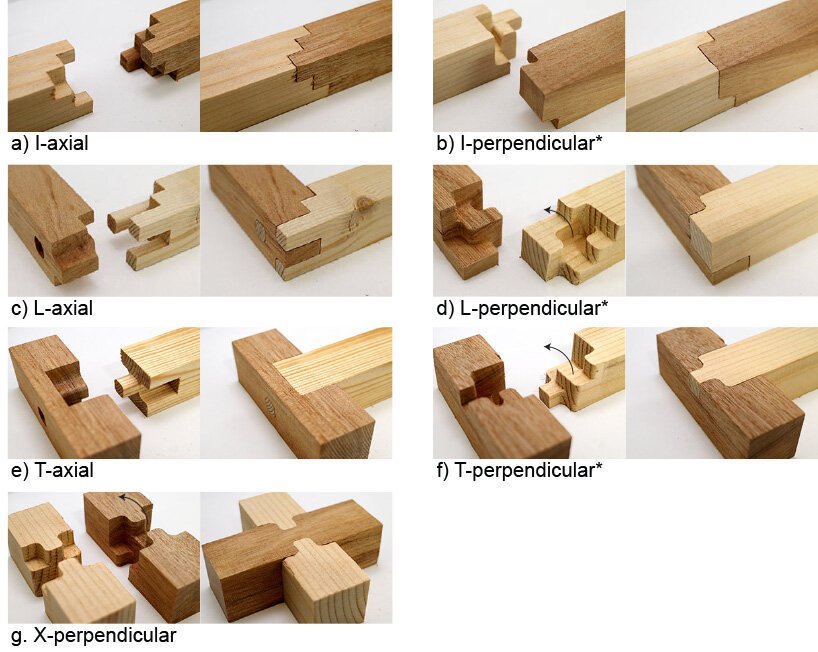 a) I-axial

b) I-perpendicular*

c) L-axial

d) L-perpendicular*

e) T-axial

f) T-perpendicular*

g. X-perpendicular